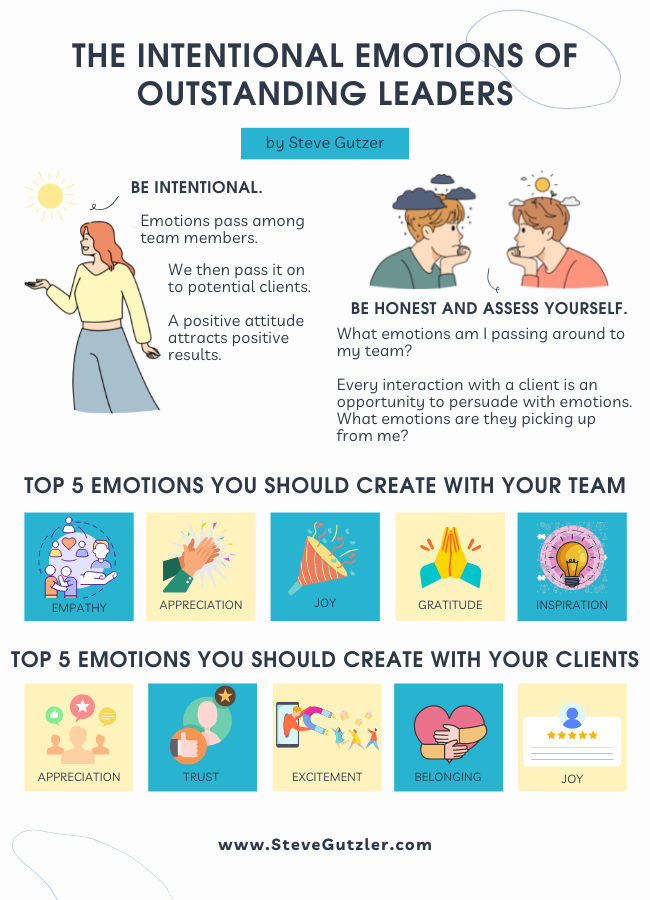 THE INTENTIONAL EMOTIONS OF OUTSTANDING LEADERS

by Steve Gutzer

BE INTENTIONAL.

Emotions pass among team members.

We then pass it on to potential clients.

A positive attitude attracts positive results.

BE HONEST AND ASSESS YOURSELF.

What emotions am I passing around to my team?

Every interaction with a client is an opportunity to persuade with emotions. What emotions are they picking up from me?

TOP 5 EMOTIONS YOU SHOULD CREATE WITH YOUR TEAM

EMPATHY

APPRECIATION

JOY

GRATITUDE

INSPIRATION

TOP 5 EMOTIONS YOU SHOULD CREATE WITH YOUR CLIENTS

APPRECIATION

TRUST

EXCITEMENT

BELONGING

JOY

www.SteveGutzler.com