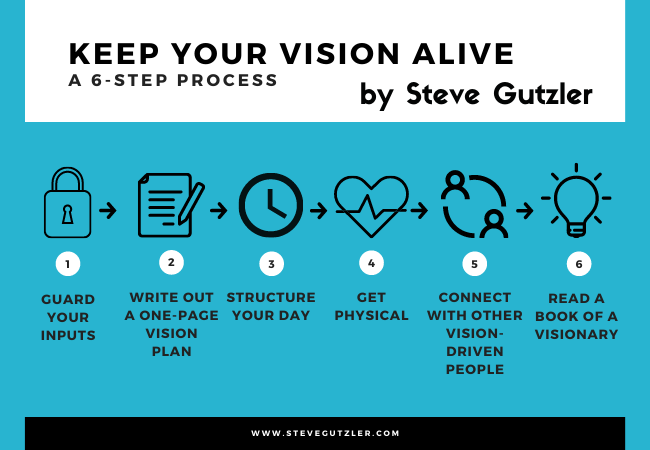 KEEP YOUR VISION ALIVE
A 6-STEP PROCESS
by Steve Gutzler

1
GUARD YOUR INPUTS

2
WRITE OUT A ONE-PAGE VISION PLAN

3
STRUCTURE YOUR DAY

4
GET PHYSICAL

5
CONNECT WITH OTHER VISION-DRIVEN PEOPLE

6
READ A BOOK OF A VISIONARY

WWW.STEVEGUTZLER.COM